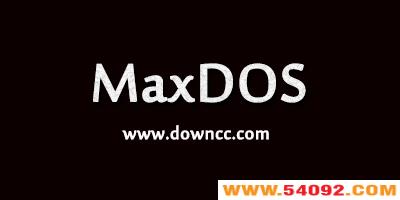 MaxDOS

www.downcc.com

WWW.54092.COM